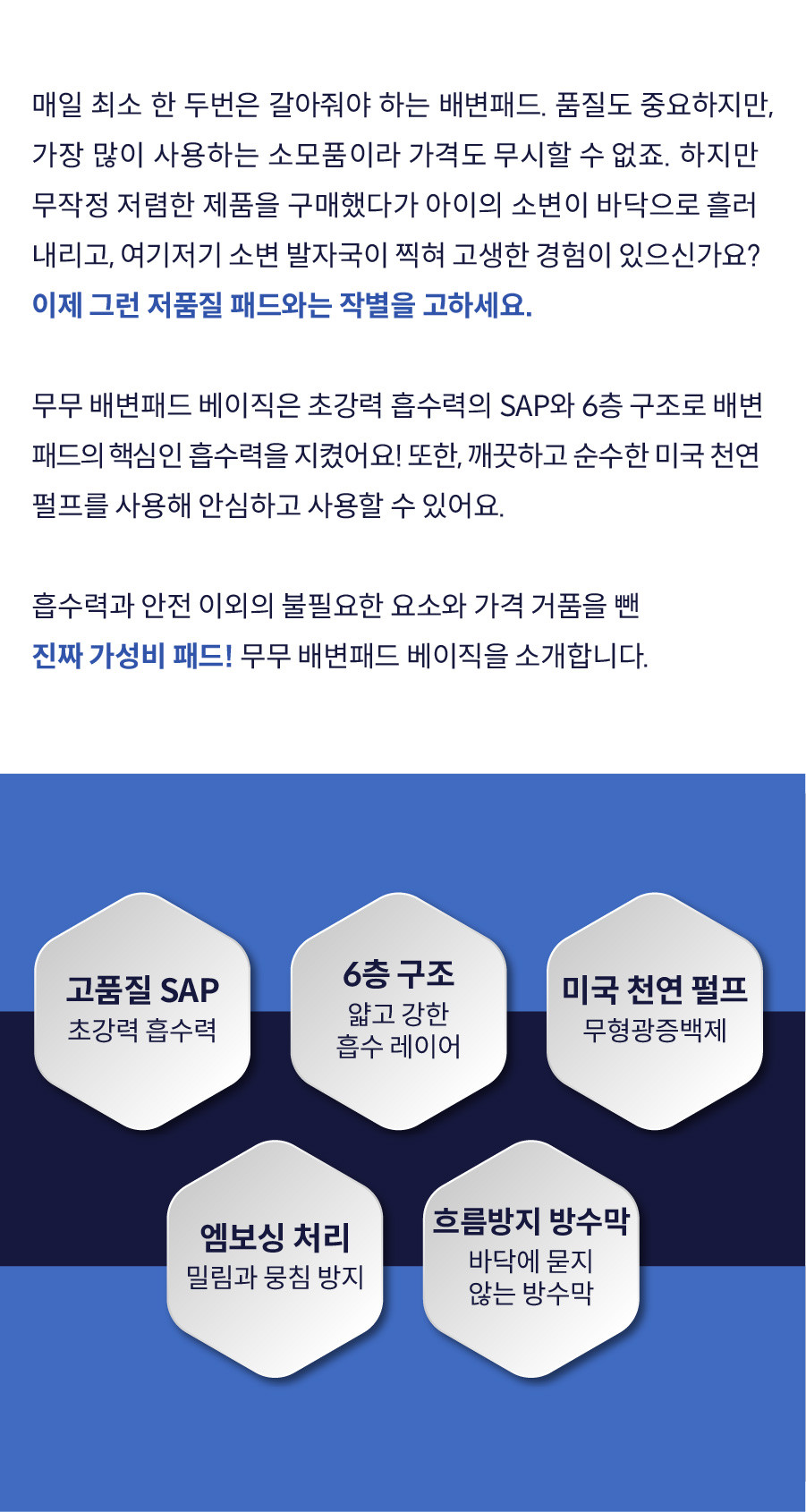 매일 최소 한 두번은 갈아줘야 하는 배변패드. 품질도 중요하지만, 가장 많이 사용하는 소모품이라 가격도 무시할 수 없죠. 하지만 무작정 저렴한 제품을 구매했다가 아이의 소변이 바닥으로 흘러 내리고, 여기저기 소변 발자국이 찍혀 고생한 경험이 있으신가요?
이제 그런 저품질 패드와는 작별을 고하세요.

무무 배변패드 베이직은 초강력 흡수력의 SAP와 6층 구조로 배변 패드의 핵심인 흡수력을 지켰어요! 또한, 깨끗하고 순수한 미국 천연 펄프를 사용해 안심하고 사용할 수 있어요.

흡수력과 안전 이외의 불필요한 요소와 가격 거품을 뺀
진짜 가성비 패드! 무무 배변패드 베이직을 소개합니다.

고품질 SAP
초강력 흡수력

6층 구조
얇고 강한
흡수 레이어

미국 천연 펄프
무형광증백제

엠보싱 처리
밀림과 뭉침 방지

흐름방지 방수막
바닥에 묻지
않는 방수막