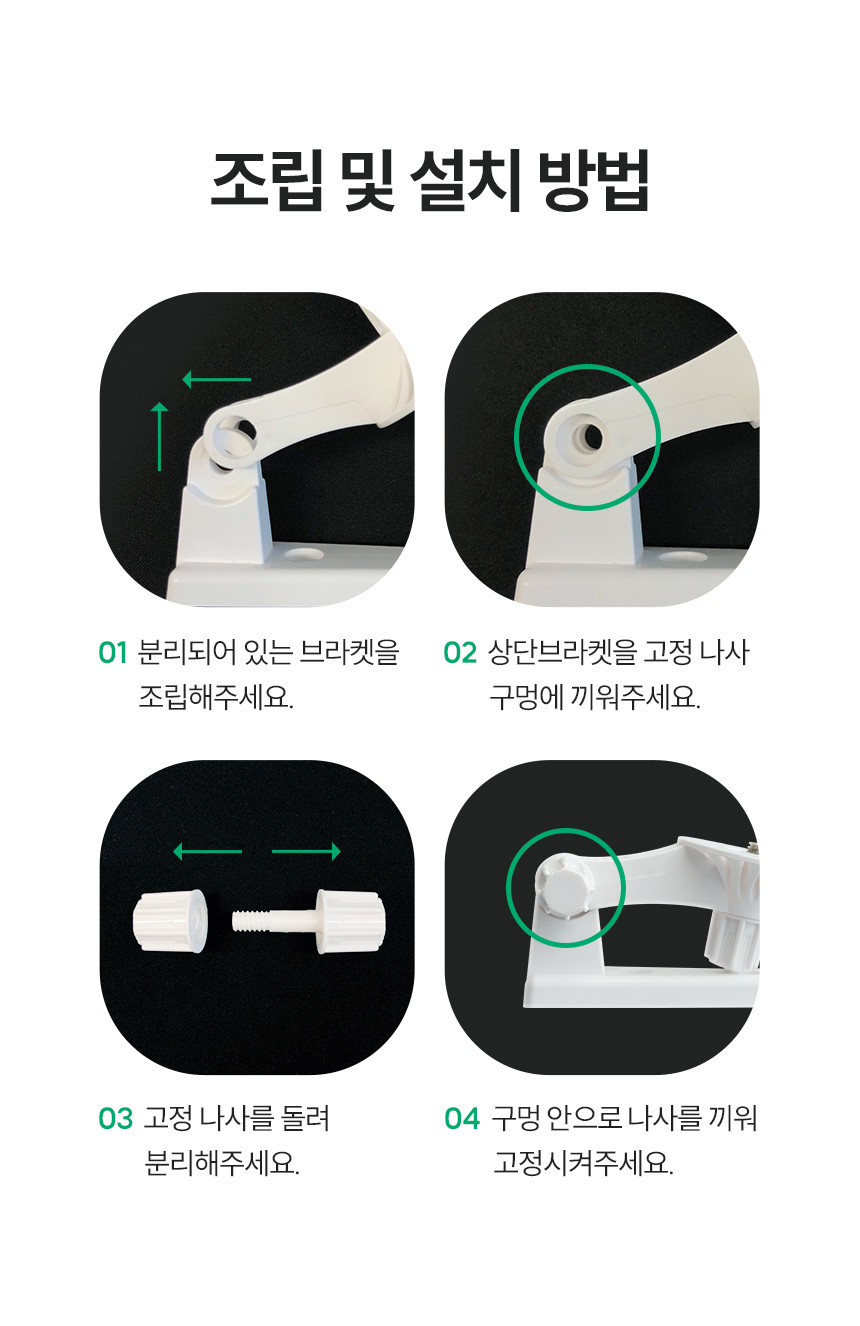 조립 및 설치 방법

01 분리되어 있는 브라켓을 조립해주세요.

02 상단브라켓을 고정 나사 구멍에 끼워주세요.

03 고정 나사를 돌려 분리해주세요.

04 구멍 안으로 나사를 끼워 고정시켜주세요.