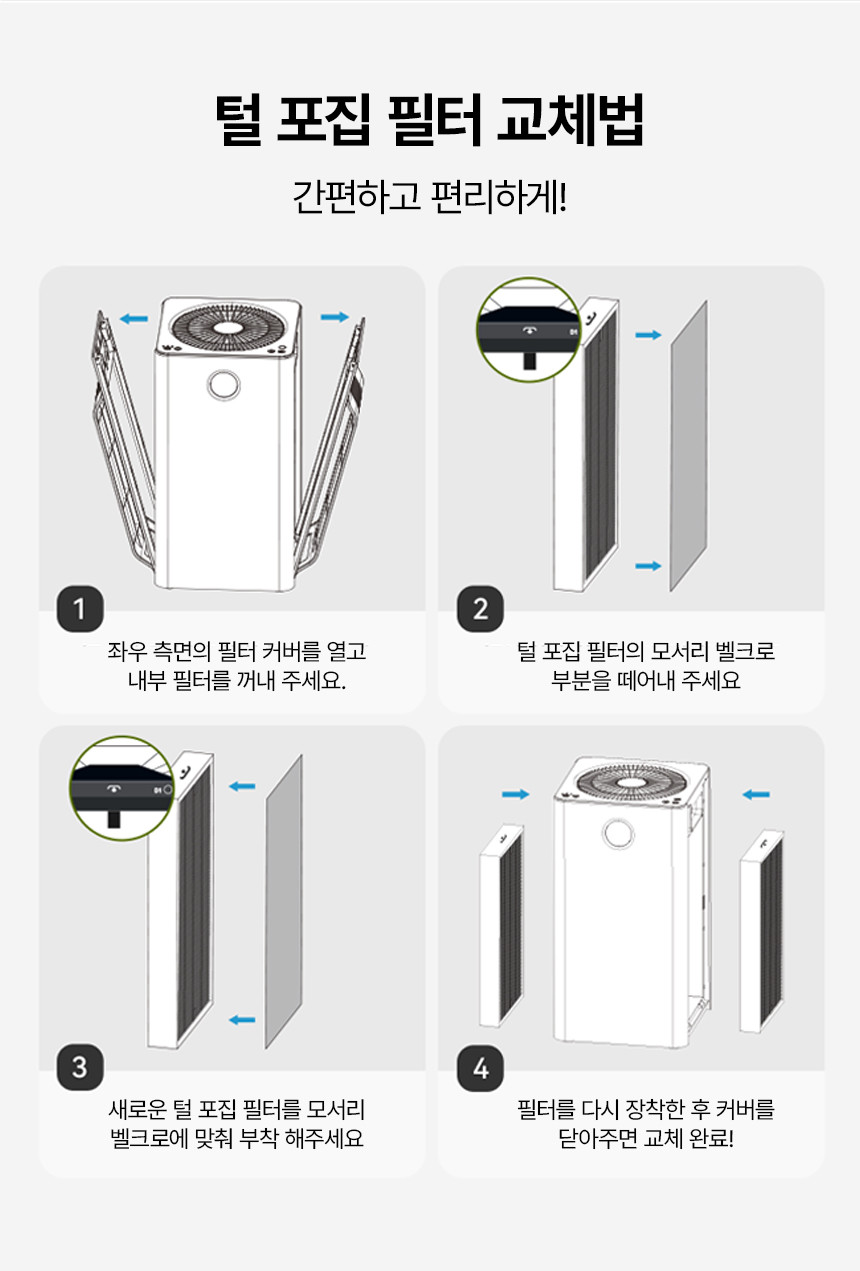 털 포집 필터 교체법

간편하고 편리하게!

1

좌우 측면의 필터 커버를 열고 내부 필터를 꺼내 주세요.

2

털 포집 필터의 모서리 벨크로 부분을 떼어내 주세요

3

새로운 털 포집 필터를 모서리 벨크로에 맞춰 부착 해주세요

4

필터를 다시 장착한 후 커버를 닫아주면 교체 완료!