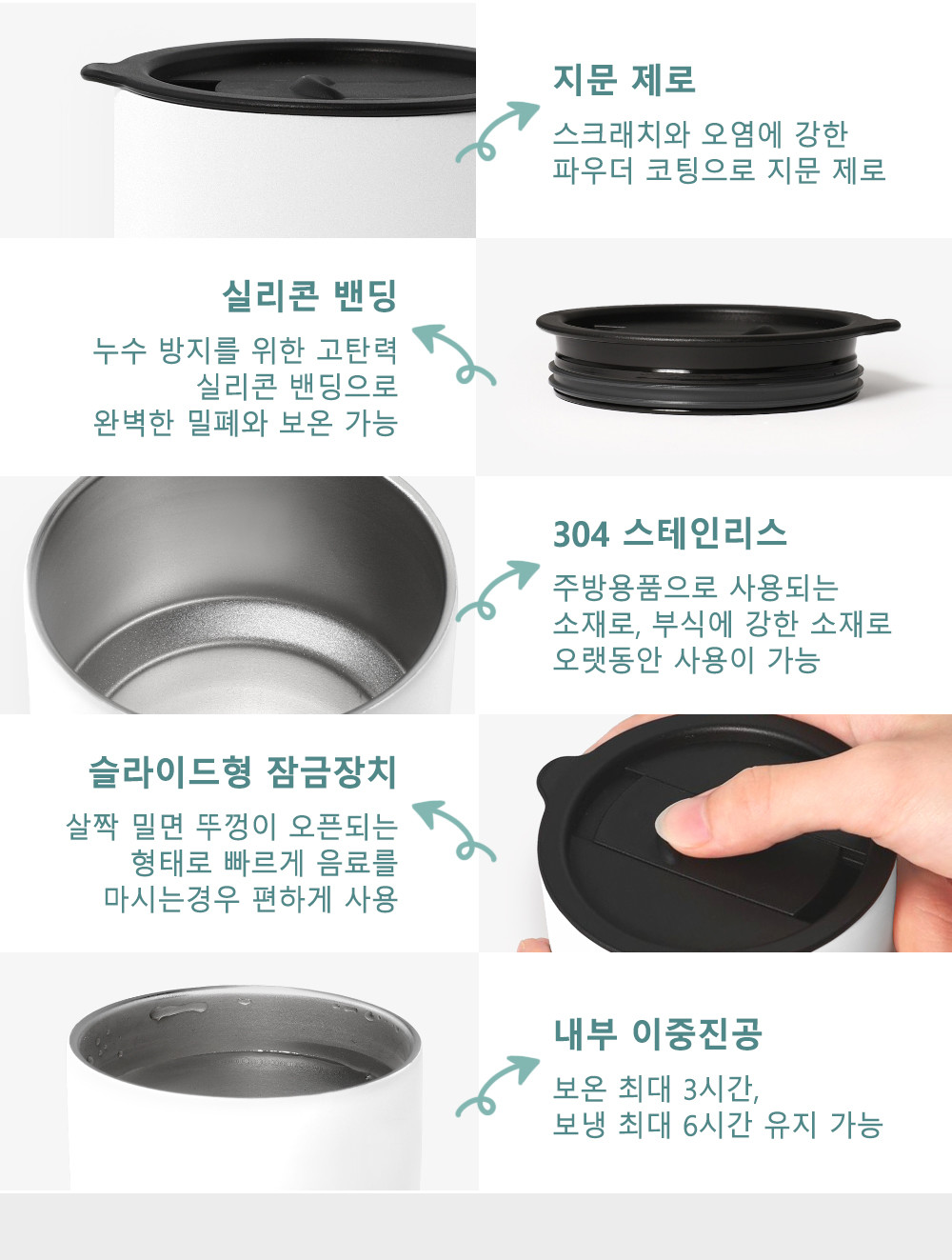 지문 제로

스크래치와 오염에 강한 파우더 코팅으로 지문 제로

실리콘 밴딩

누수 방지를 위한 고탄력 실리콘 밴딩으로 완벽한 밀폐와 보온 가능

304 스테인리스

주방용품으로 사용되는 소재로, 부식에 강한 소재로 오랫동안 사용이 가능

슬라이드형 잠금장치

살짝 밀면 뚜껑이 오픈되는 형태로 빠르게 음료를 마시는경우 편하게 사용

내부 이중진공

보온 최대 3시간, 보냉 최대 6시간 유지 가능